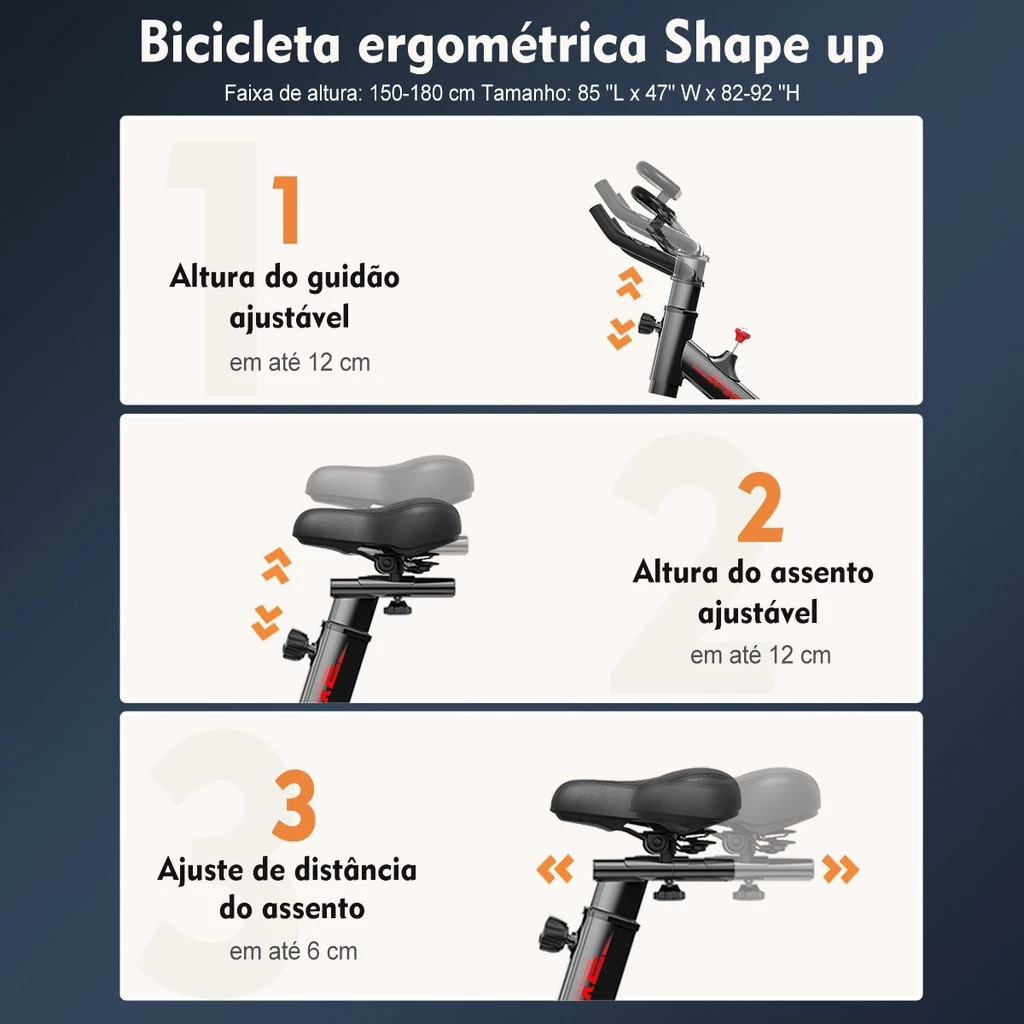 Bicicleta ergométrica Shape up

Faixa de altura: 150-180 cm Tamanho: 85 "L x 47" W x 82-92 "H

1

Altura do guidão ajustável

em até 12 cm

2

Altura do assento ajustável

em até 12 cm

3

Ajuste de distância do assento

em até 6 cm